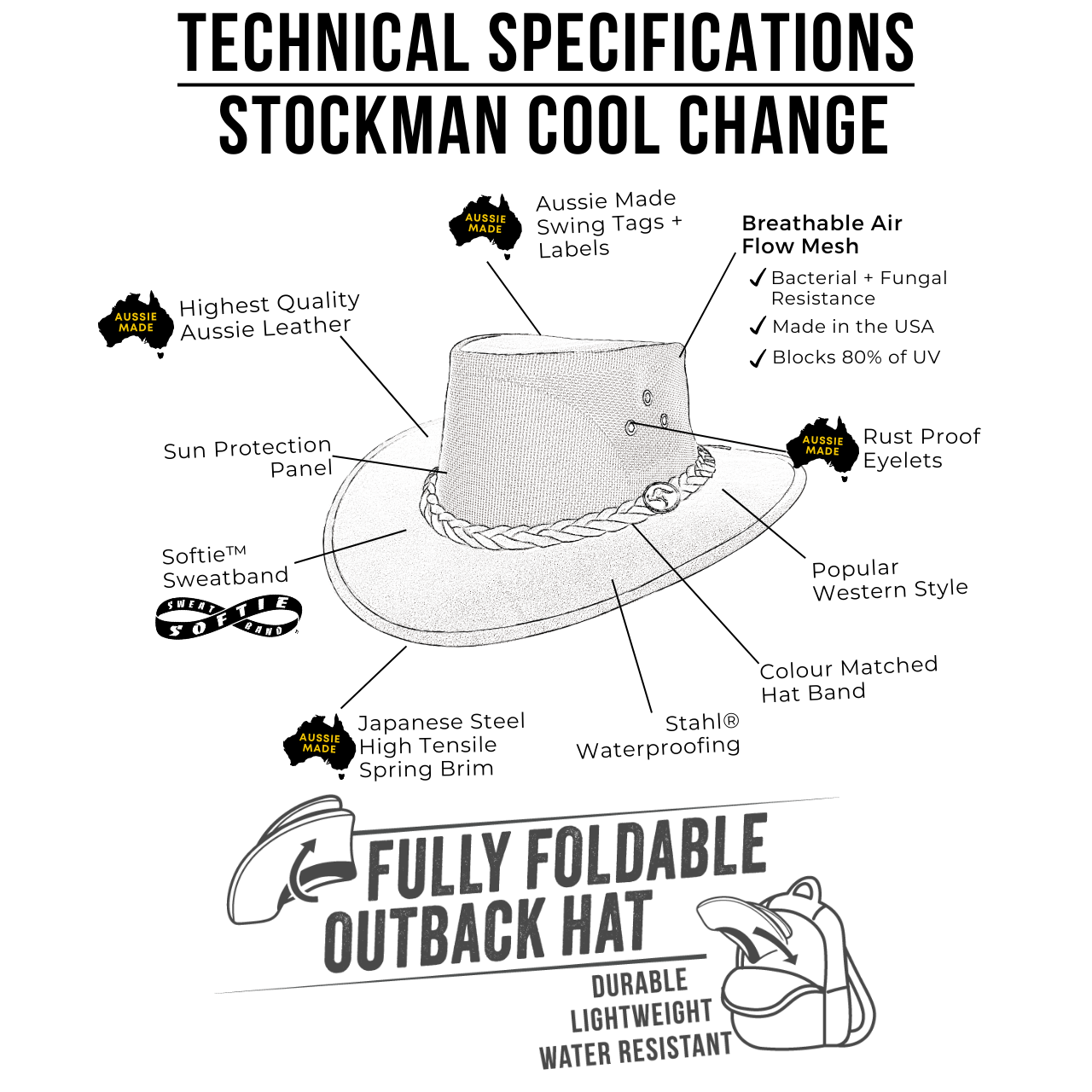 TECHNICAL SPECIFICATIONS
STOCKMAN COOL CHANGE

AUSSIE MADE
Aussie Made Swing Tags + Labels

Breathable Air Flow Mesh
✓ Bacterial + Fungal Resistance
✓ Made in the USA
✓ Blocks 80% of UV

AUSSIE MADE
Highest Quality Aussie Leather

Sun Protection Panel

AUSSIE MADE
Rust Proof Eyelets

Softie™ Sweatband

SWEAT SOFTIE BAND

Popular Western Style

Colour Matched Hat Band

AUSSIE MADE
Japanese Steel High Tensile Spring Brim

Stahl® Waterproofing

FULLY FOLDABLE OUTBACK HAT

DURABLE
LIGHTWEIGHT
WATER RESISTANT